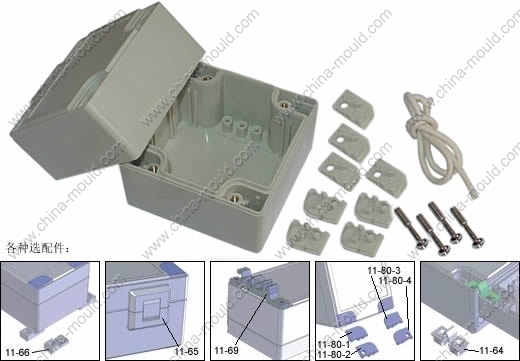 www.china-mould.com

各种选配件：

11-66

11-65

11-69

11-80-3
11-80-4
11-80-1
11-80-2

11-64