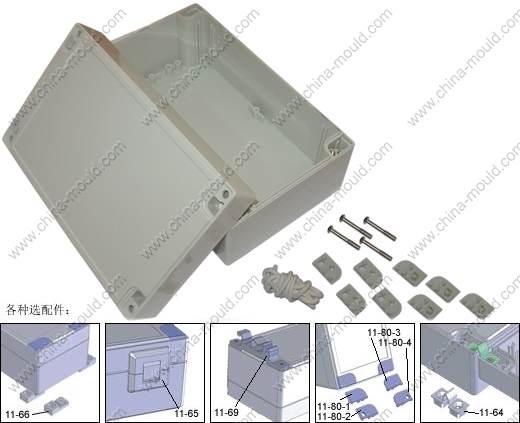 www.china-mould.com

各种选配件：

11-66

11-65

11-69

11-80-3
11-80-4
11-80-1
11-80-2

11-64