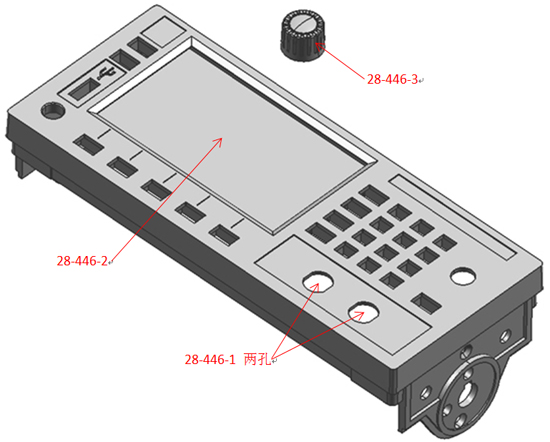 28-446-3

28-446-2

28-446-1 两孔